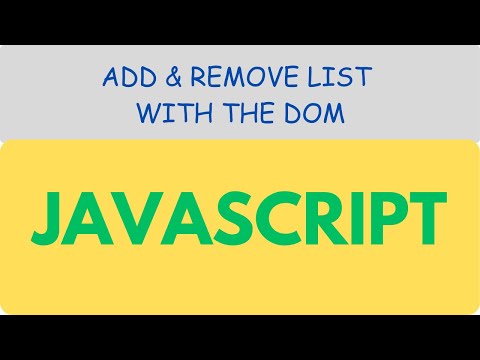 ADD & REMOVE LIST WITH THE DOM

JAVASCRIPT