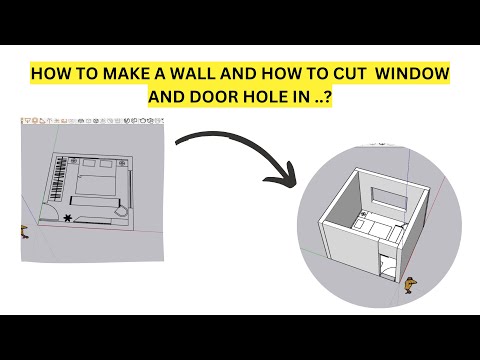 HOW TO MAKE A WALL AND HOW TO CUT WINDOW AND DOOR HOLE IN ..?